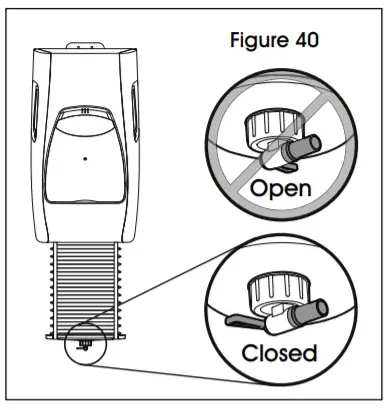 Figure 40

Open

Closed