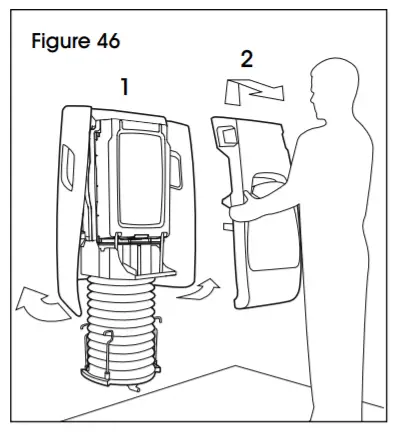 Figure 46

1

2