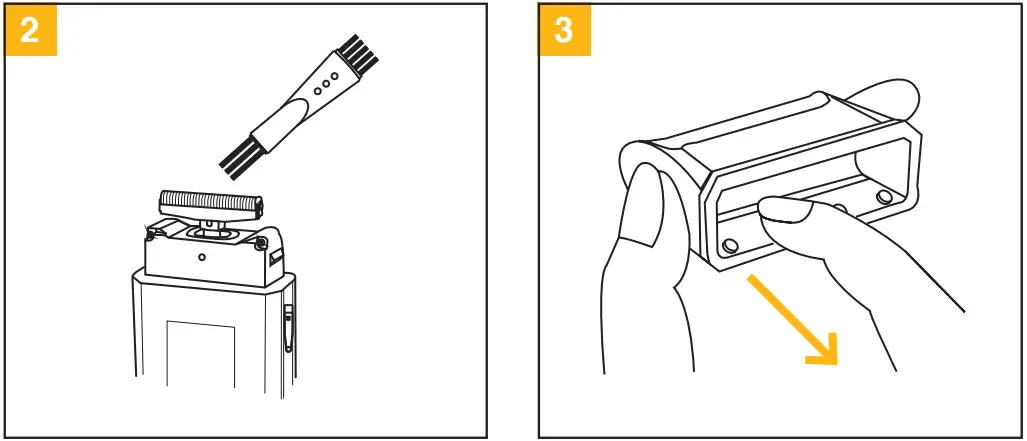 2

3