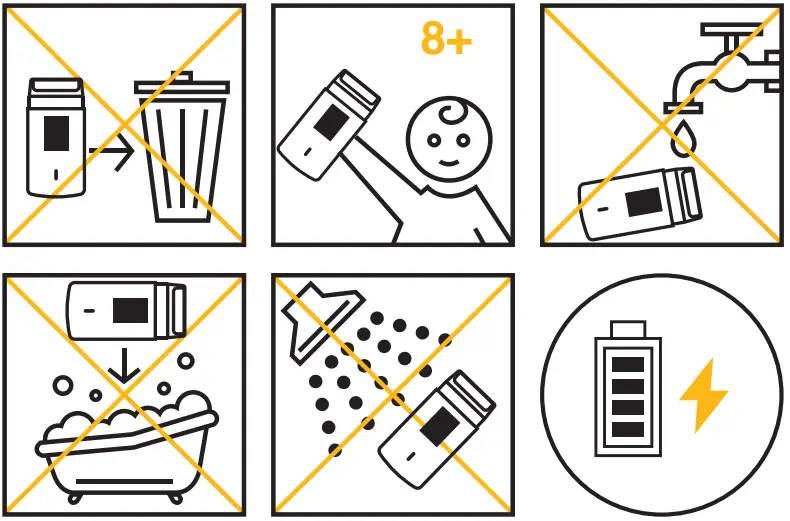 8+