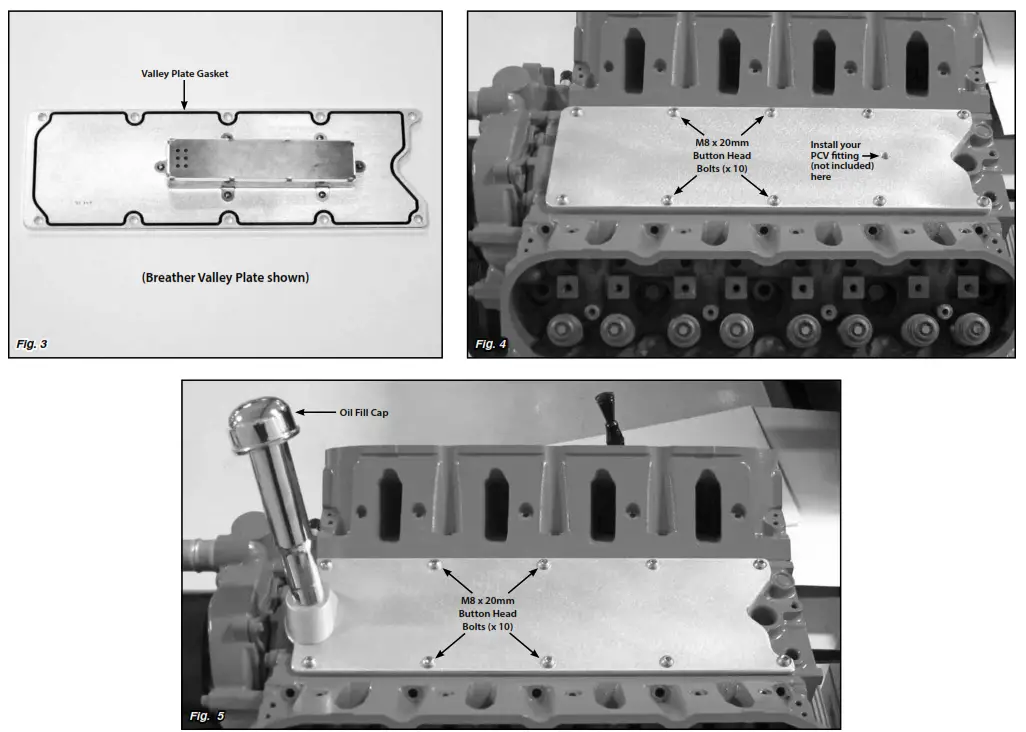 Valley Plate Gasket

(Breather Valley Plate shown)

Fig. 3

M8 x 20mm Button Head Bolts (x 10)

Install your PCV fitting (not included) here

Fig. 4

Oil Fill Cap

M8 x 20mm Button Head Bolts (x 10)

Fig. 5