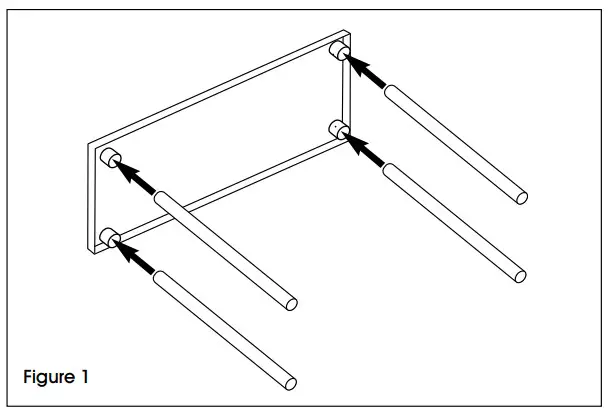 Figure 1