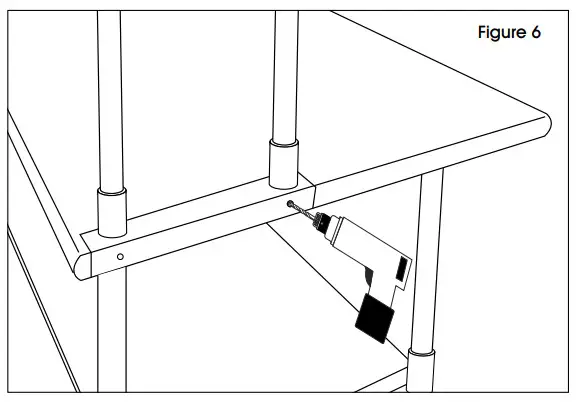 Figure 6