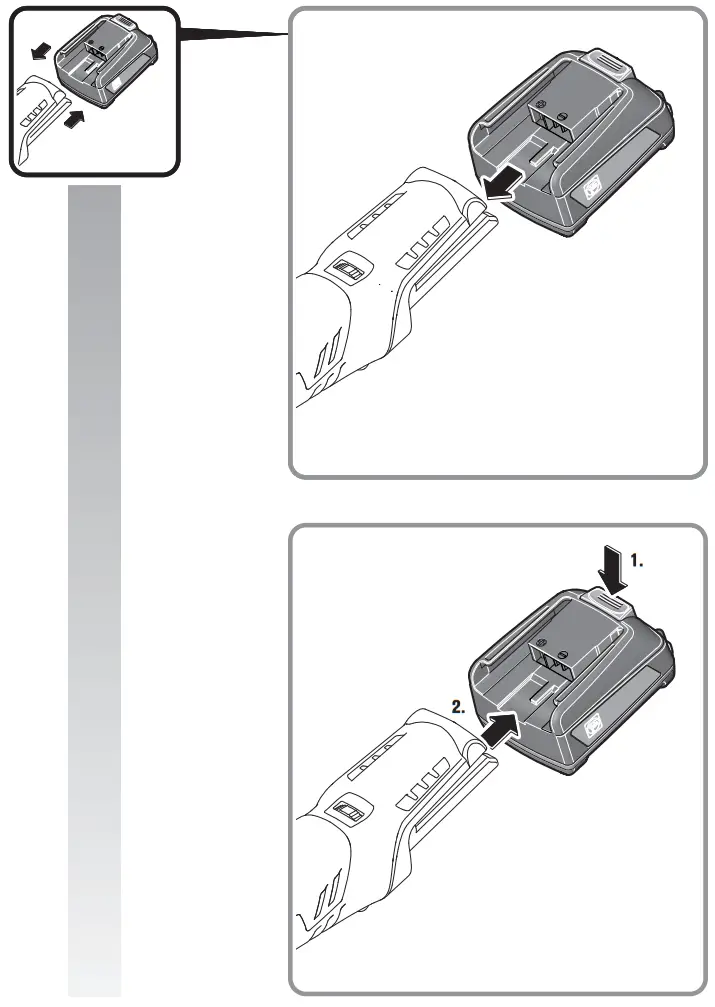 1.

2.