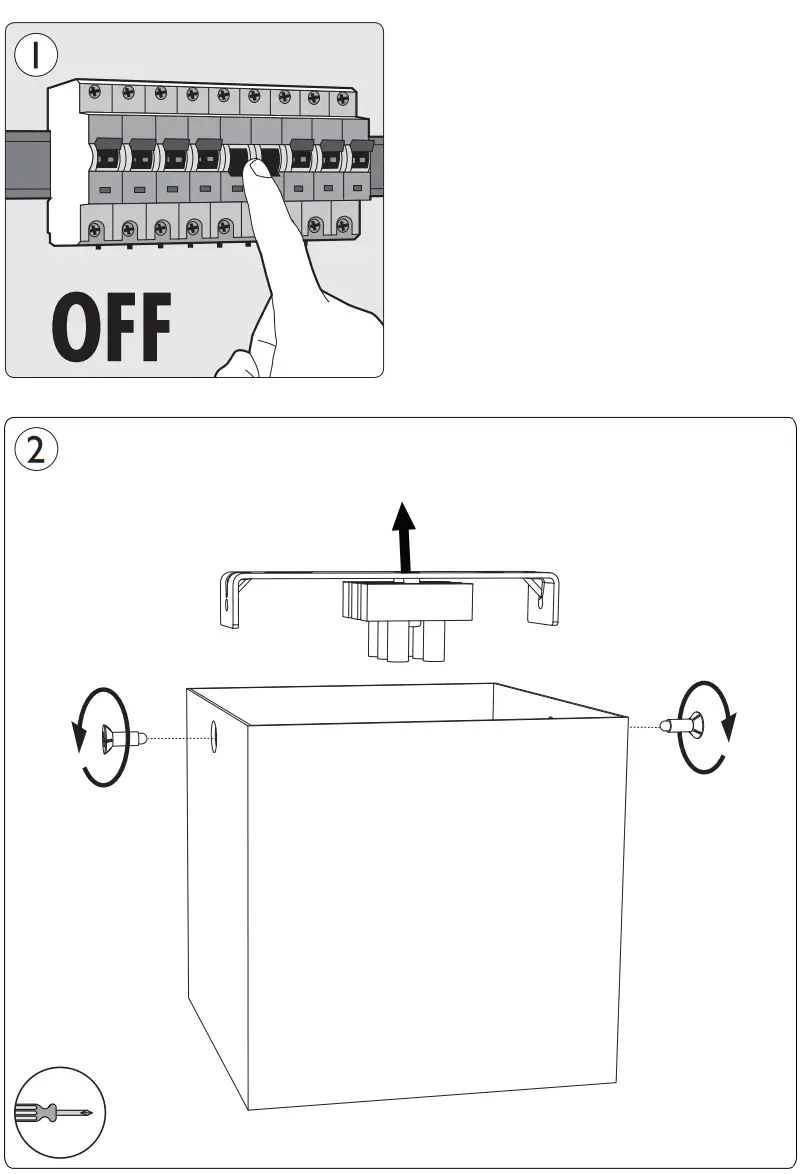 1

OFF

2