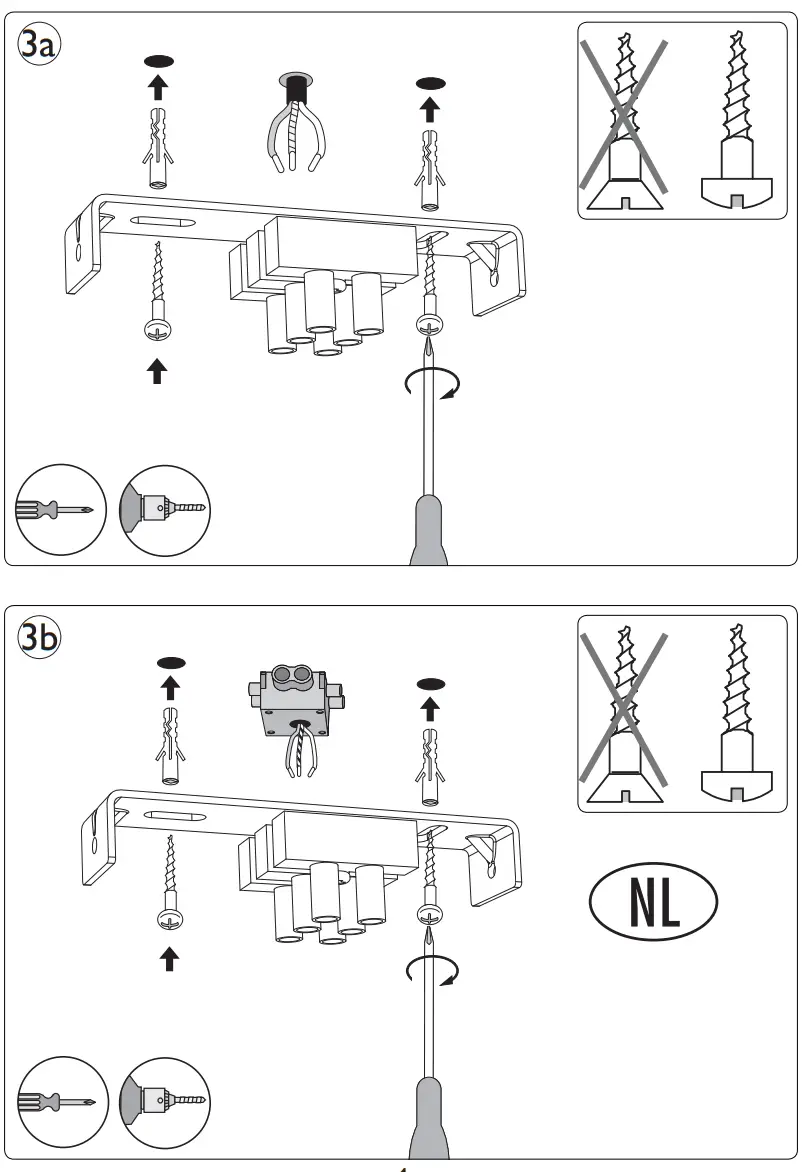 3a

3b

NL