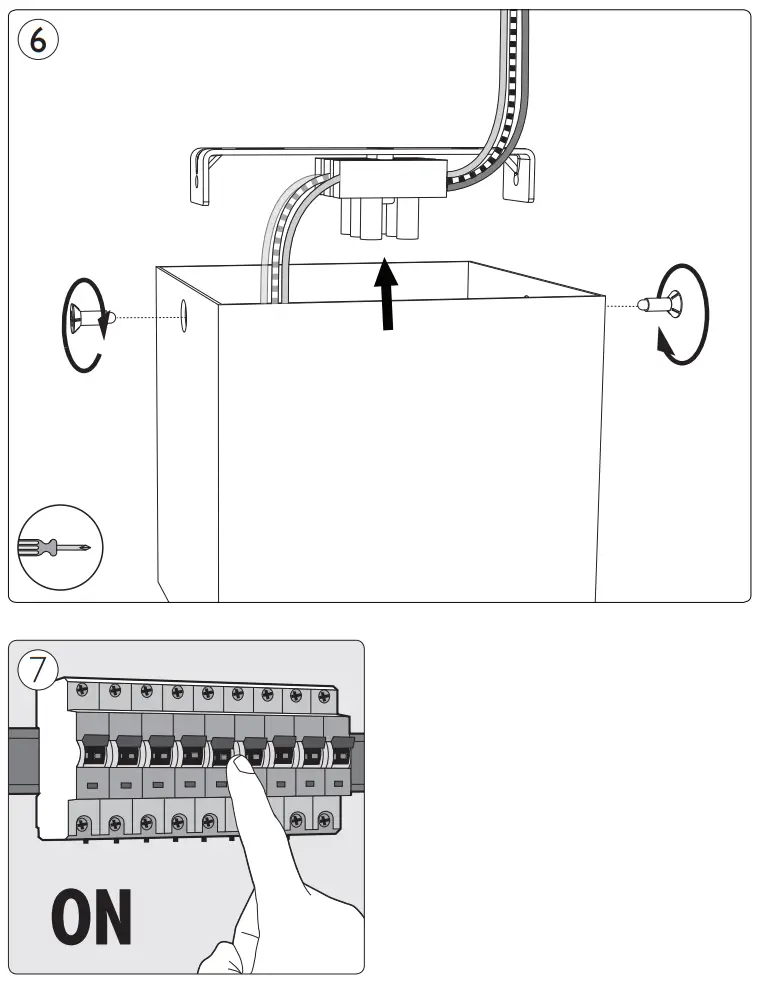 6

7

ON