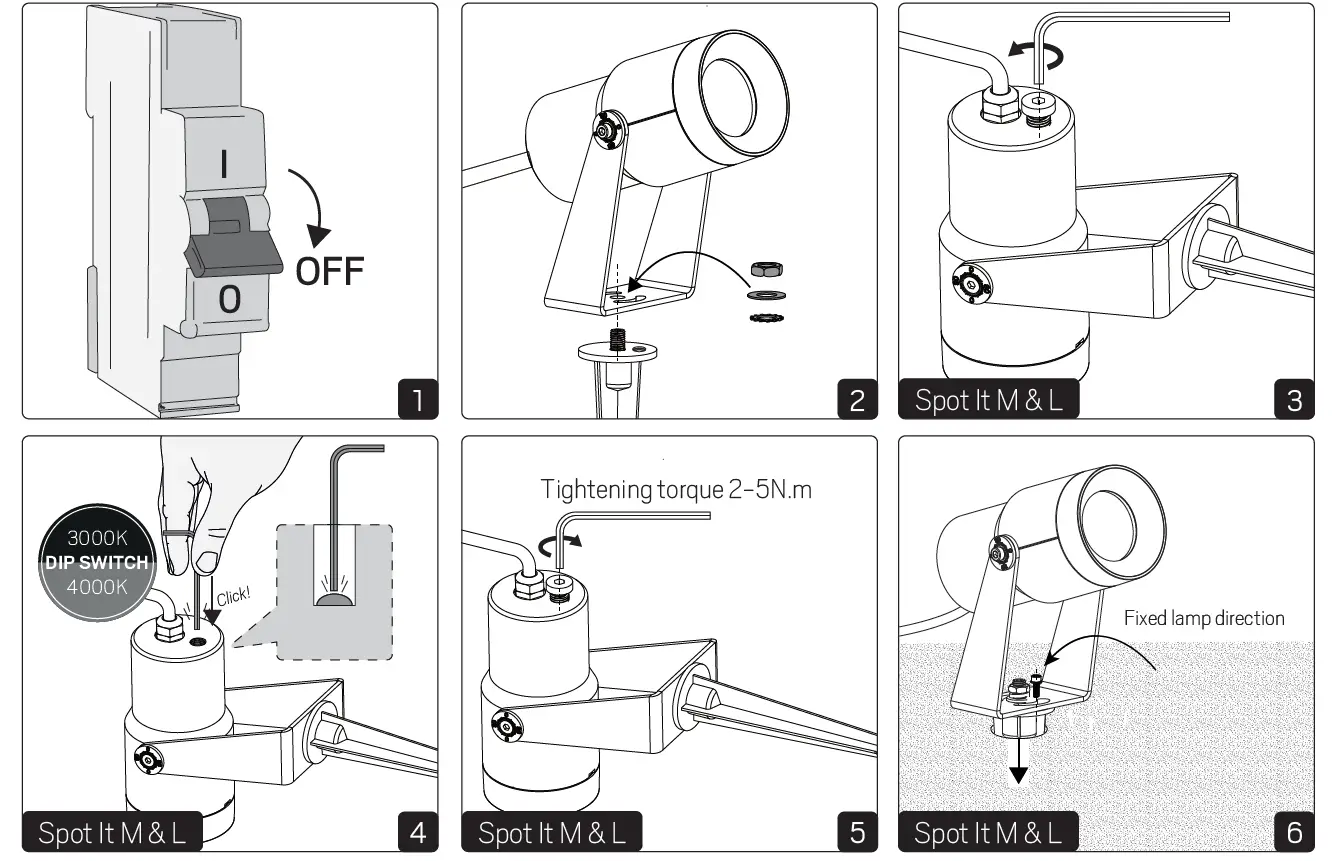 I
OFF
0
1

2

Spot It M & L
3

3000K
DIP SWITCH
4000K
Click!
Spot It M & L
4

Tightening torque 2-5N.m
Spot It M & L
5

Fixed lamp direction
Spot It M & L
6