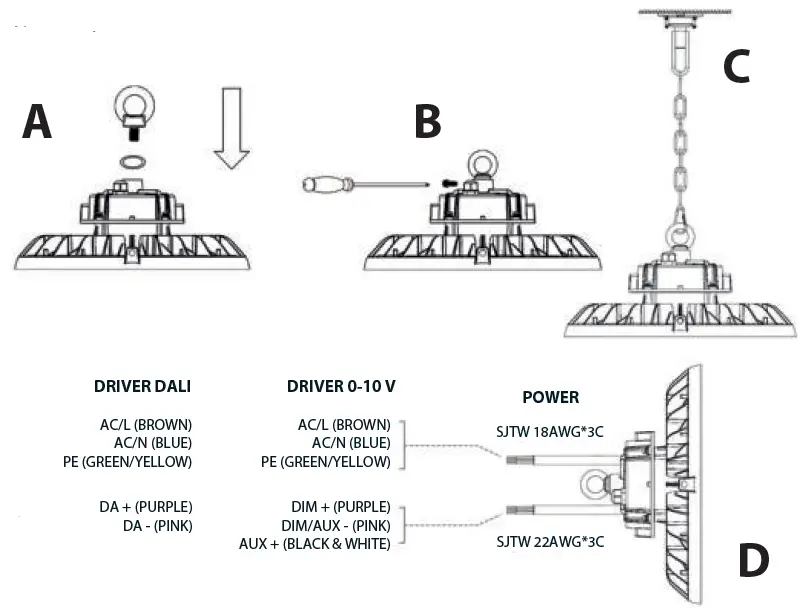 A

B

C

DRIVER DALI

AC/L (BROWN)
AC/N (BLUE)
PE (GREEN/YELLOW)

DA + (PURPLE)
DA - (PINK)

DRIVER 0-10 V

AC/L (BROWN)
AC/N (BLUE)
PE (GREEN/YELLOW)

DIM + (PURPLE)
DIM/AUX - (PINK)
AUX + (BLACK & WHITE)

POWER

SJTW 18AWG*3C

SJTW 22AWG*3C

D