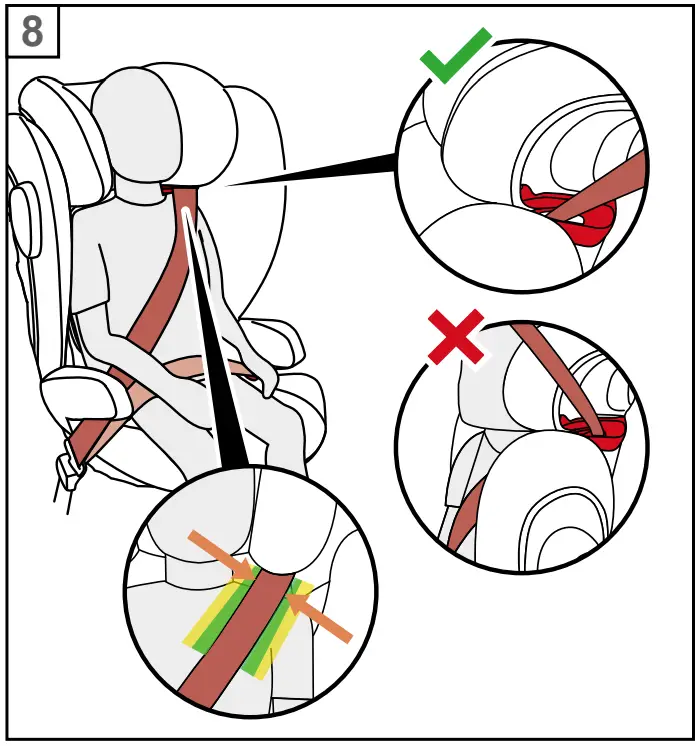 8