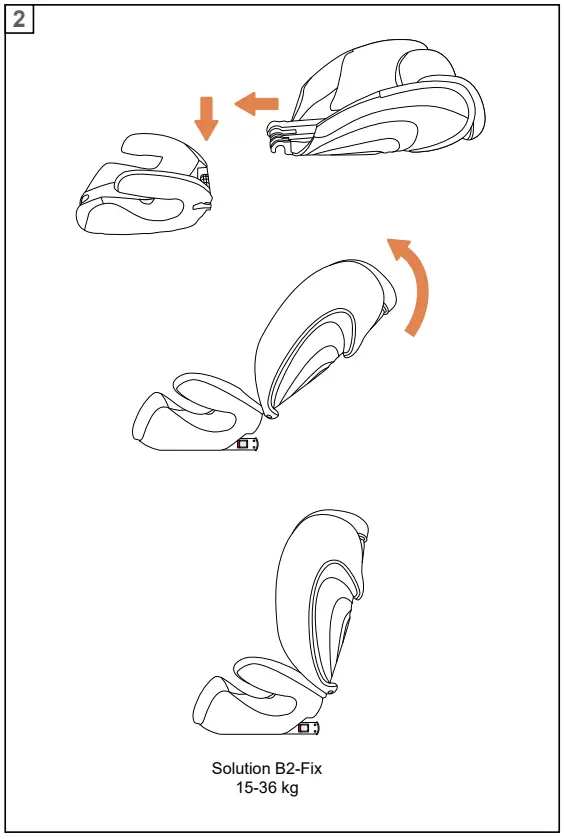 2

Solution B2-Fix
15-36 kg