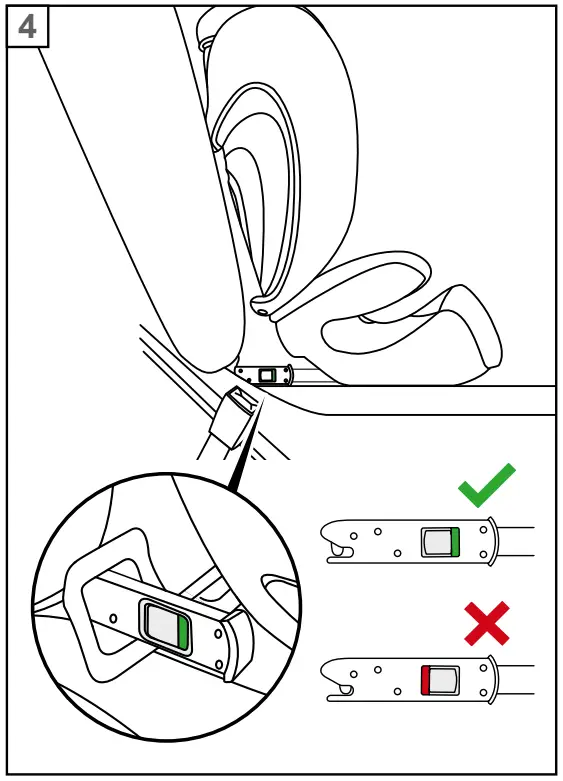 4