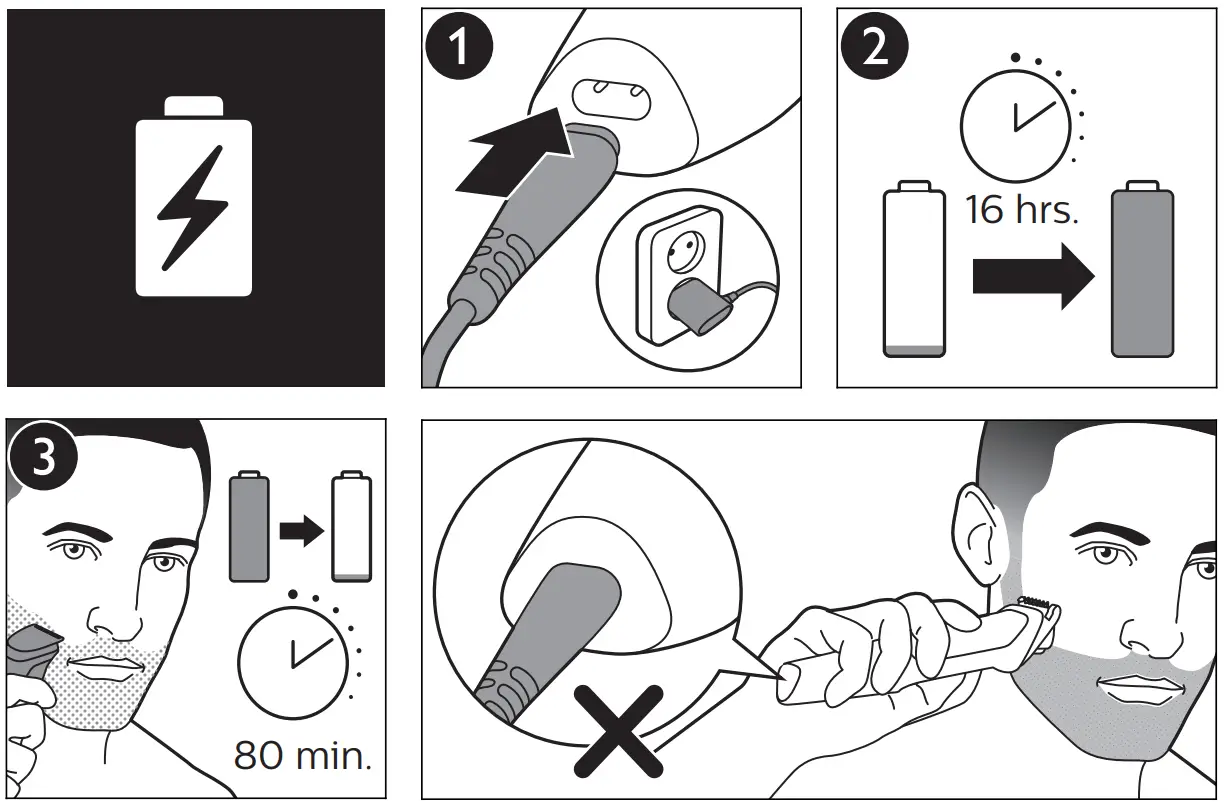 1

2

16 hrs.

3

80 min.