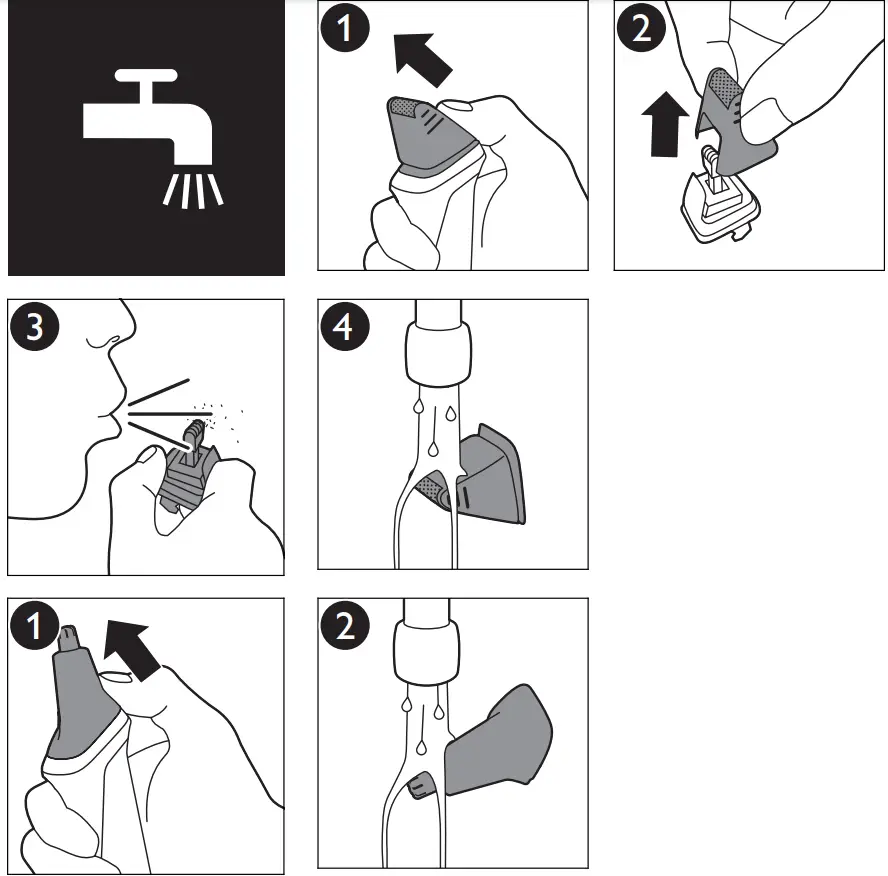 1

2

3

4

1

2