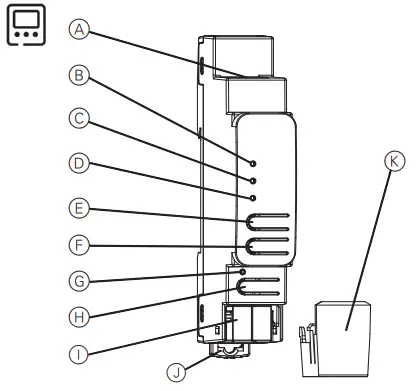 A
B
C
D
E
F
G
H
I
J
K