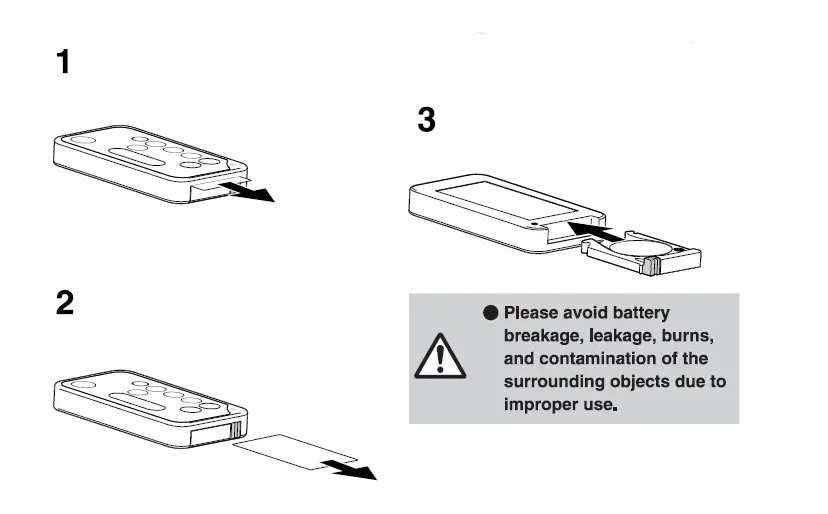 1

2

3

● Please avoid battery breakage, leakage, burns, and contamination of the surrounding objects due to improper use.