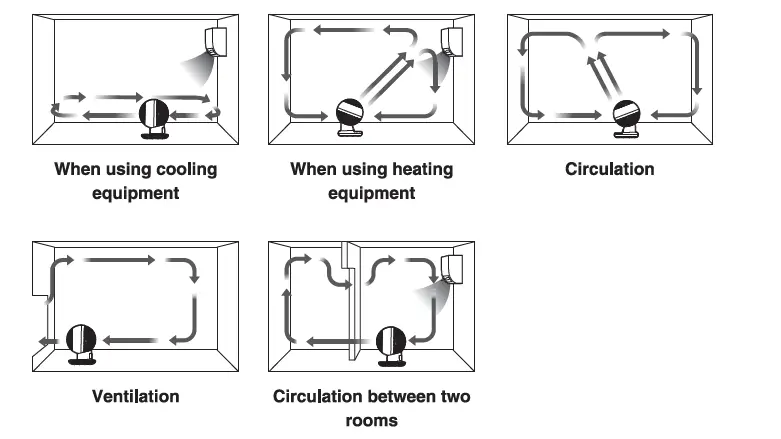 When using cooling equipment

When using heating equipment

Circulation

Ventilation

Circulation between two rooms