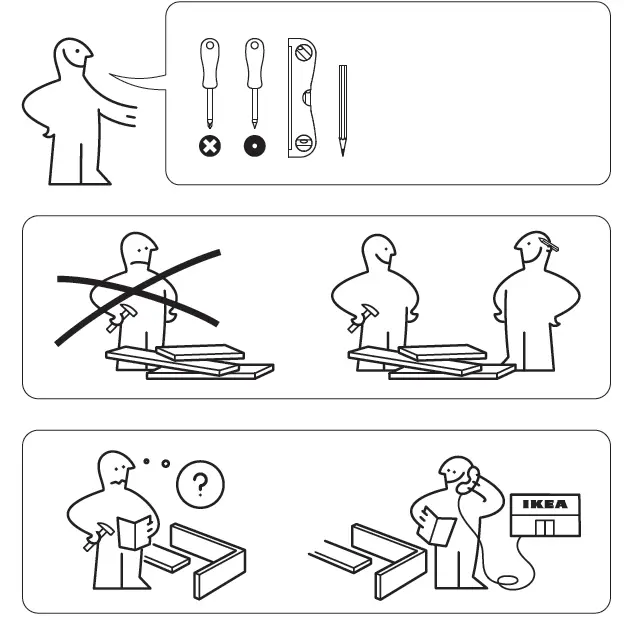 ?

IKEA