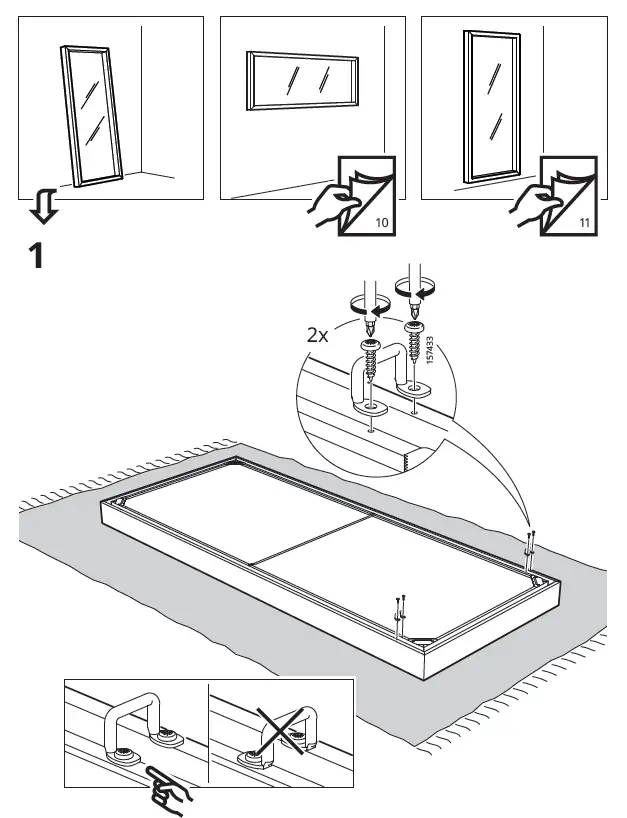 10

11

1

2x

157433