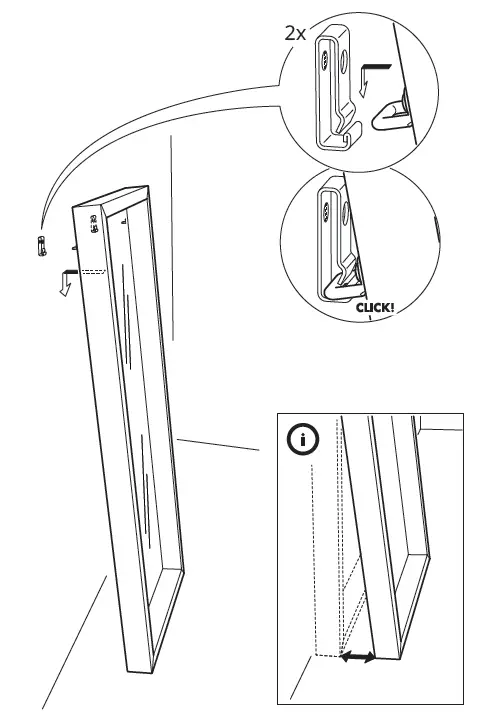 2x

CLICK!

i