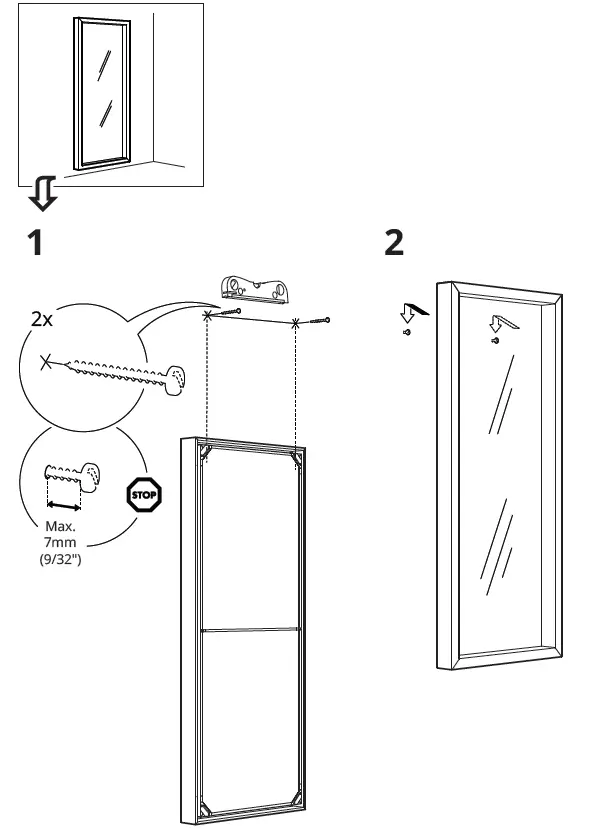 1

2x

STOP

Max.
7mm
(9/32")

2