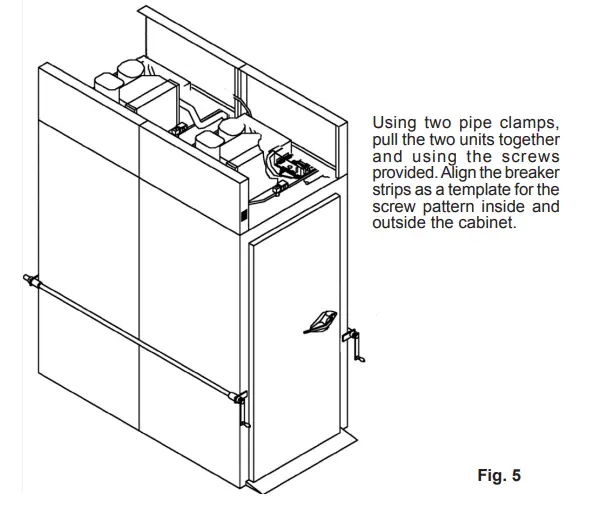 Using two pipe clamps, pull the two units together and using the screws provided. Align the breaker strips as a template for the screw pattern inside and outside the cabinet.

Fig. 5