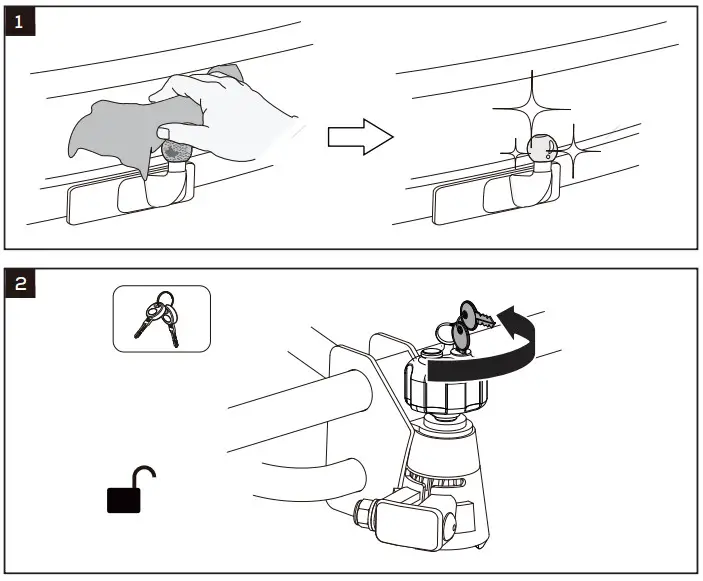 1

2