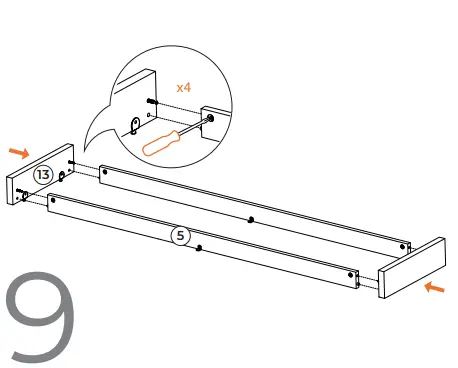 x4

13

5

9