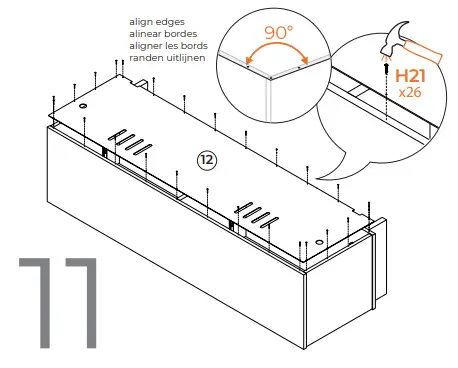 align edges
alinear bordes
aligner les bords
randen uitlijnen

90°

H21
x26

12

11