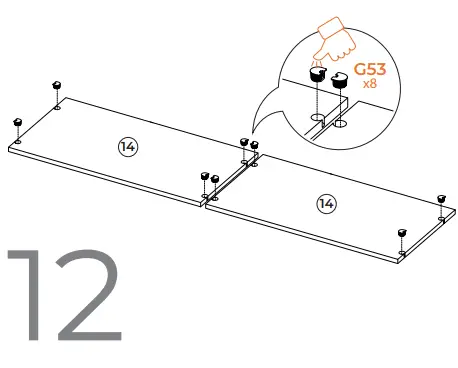 G53
x8

14

14

12