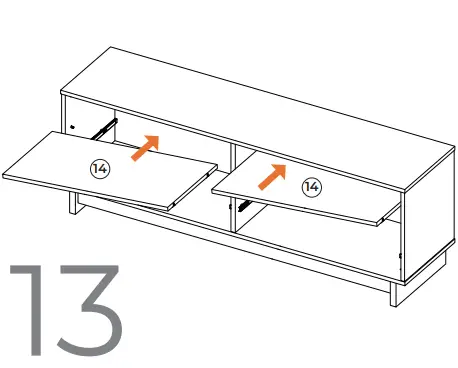 14

14

13