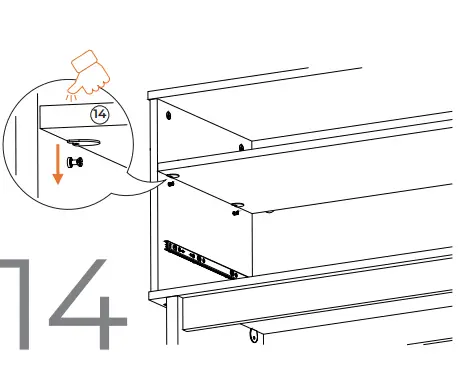 14

14