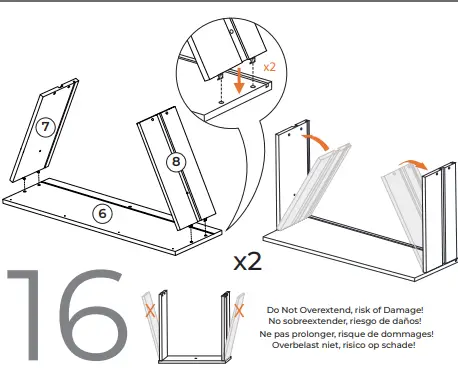 x2

7

8

6

x2

16

X

X

Do Not Overextend, risk of Damage!
No sobreextender, riesgo de daños!
Ne pas prolonger, risque de dommages!
Overbelast niet, risico op schade!