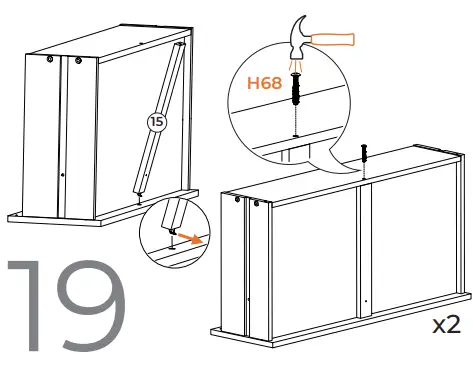 15

H68

19

x2