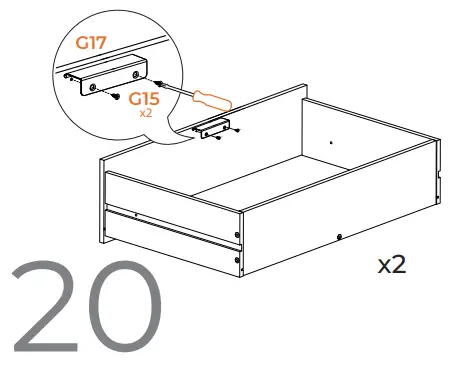 G17

G15
x2

x2

20