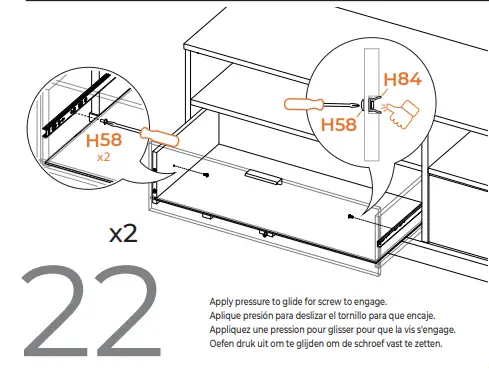 H58
x2

H84

H58

x2

22

Apply pressure to glide for screw to engage.
Aplique presión para deslizar el tornillo para que encaje.
Appliquez une pression pour glisser pour que la vis s'engage.
Oefen druk uit om te glijden om de schroef vast te zetten.