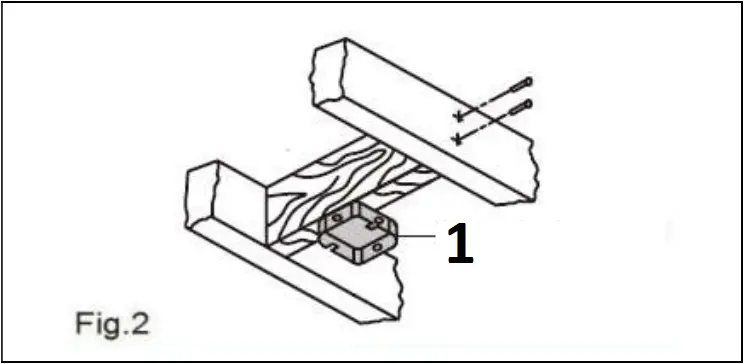 1

Fig.2