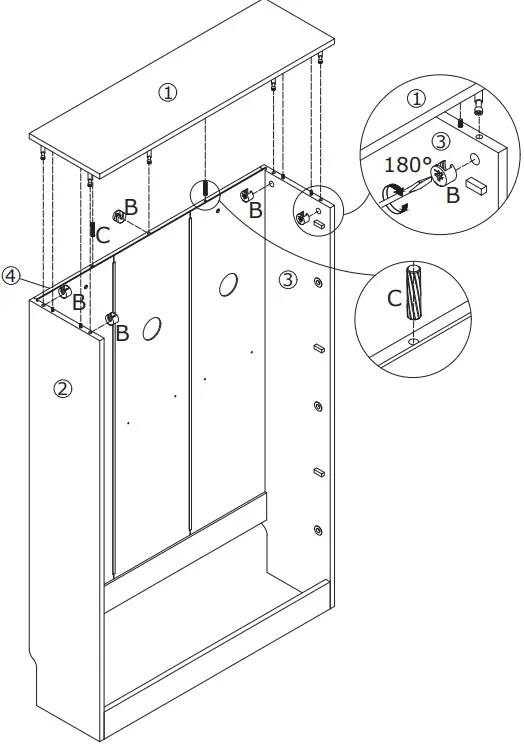 ①
B
C
B
④
B
B
③
②
①
③
180°
B
C