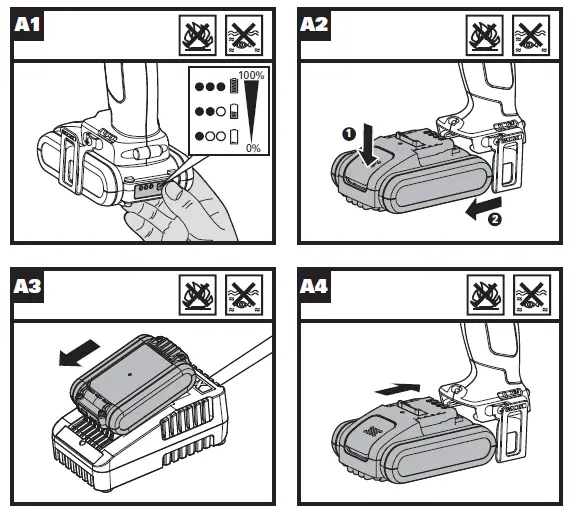 A1

100%

0%

A2

1

2

A3

A4