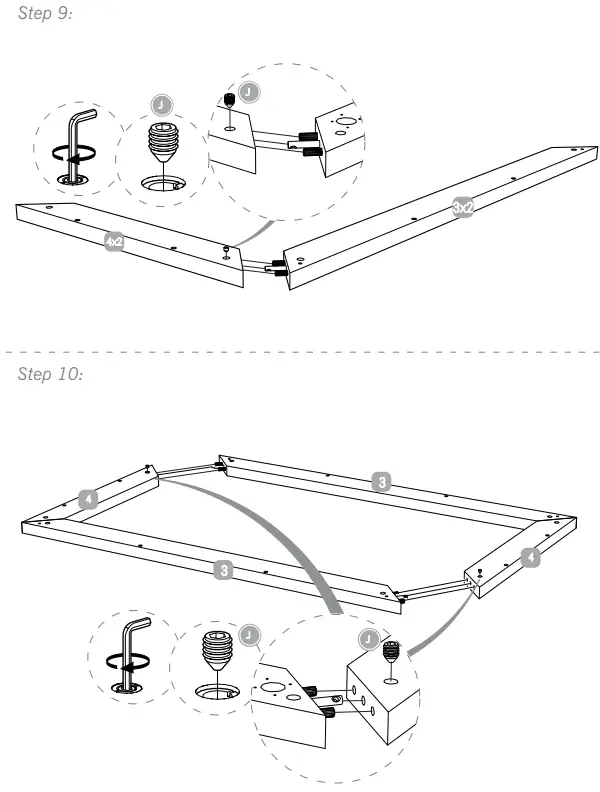 Step 9:

J

J

4x2

3x2

Step 10:

4

3

3

4

J

J