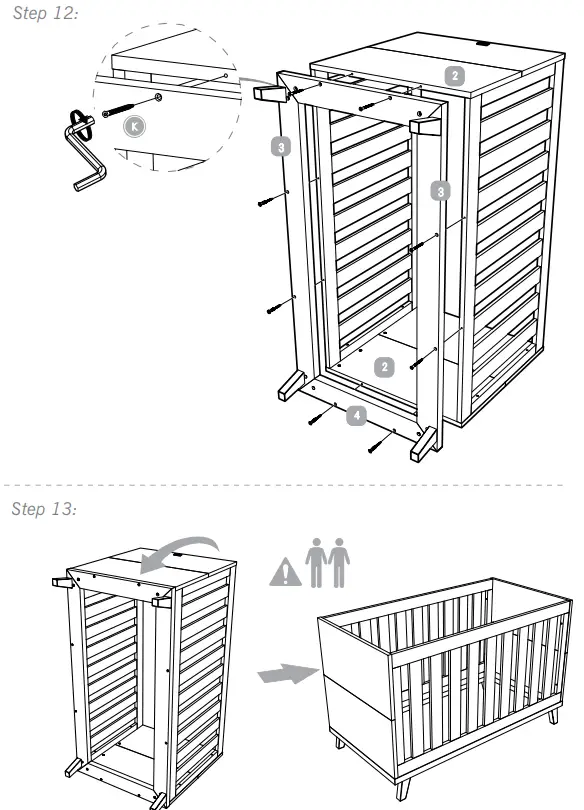 Step 12:

K

2

3

3

2

4

Step 13: