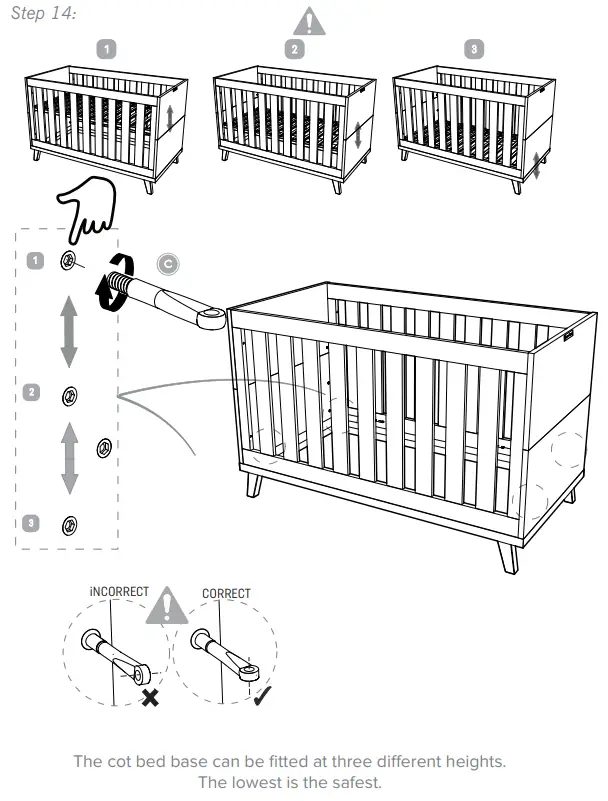 Step 14:

1

2

3

1

C

2

3

iNCORRECT

CORRECT

The cot bed base can be fitted at three different heights. The lowest is the safest.