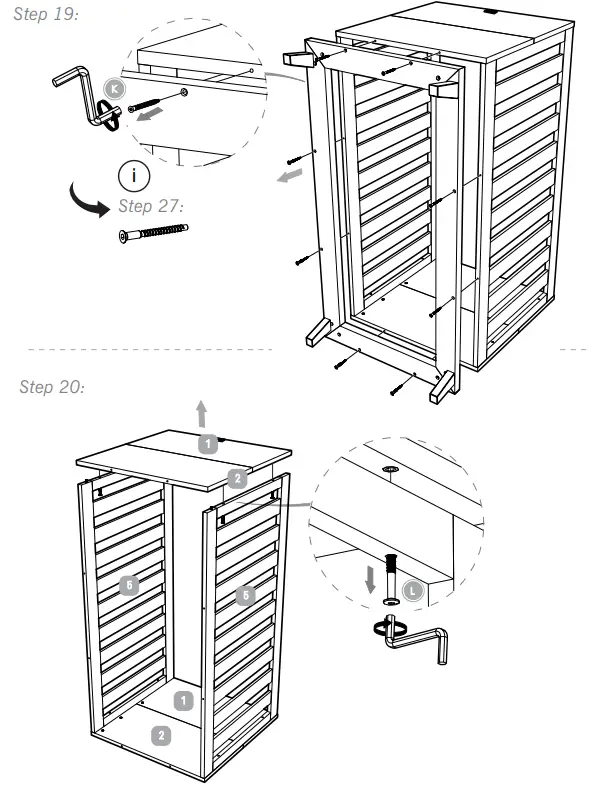 Step 19:

K

i

Step 27:

Step 20:

1

2

6

6

L

1

2