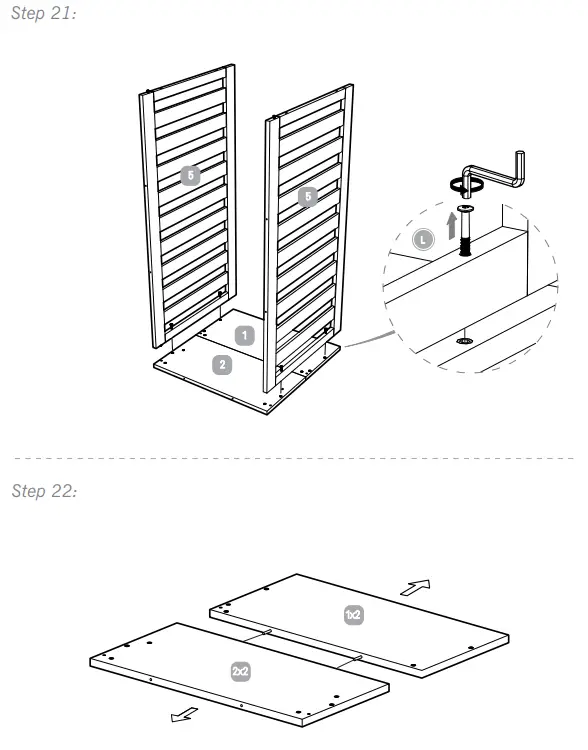 Step 21:

5

5

L

1

2

Step 22:

1x2

2x2