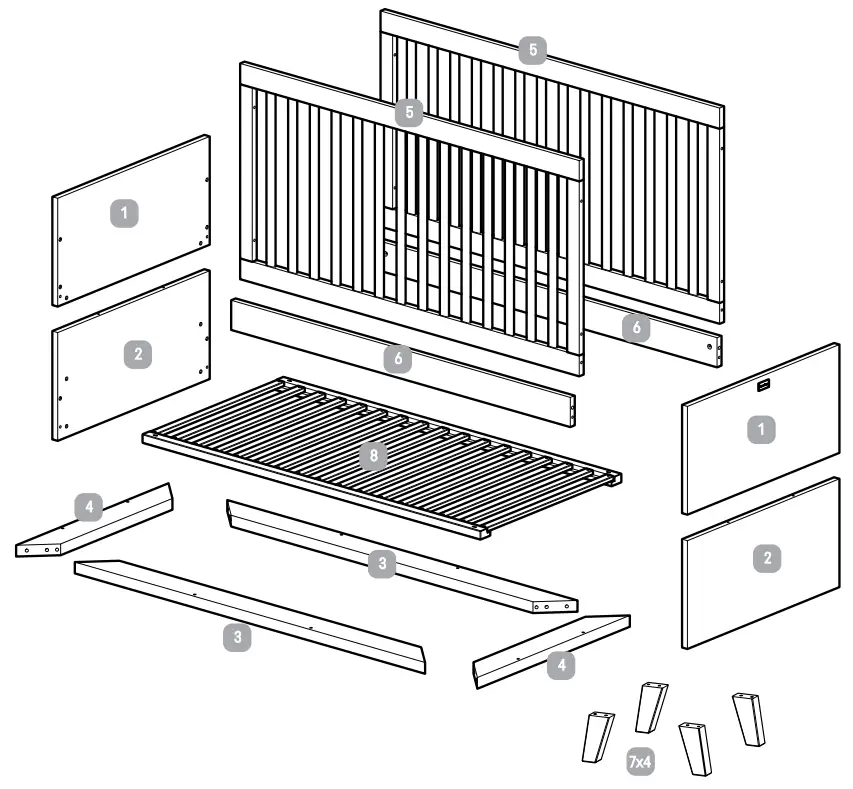 5
5
1
2
6
6
1
8
2
4
3
3
4
7x4