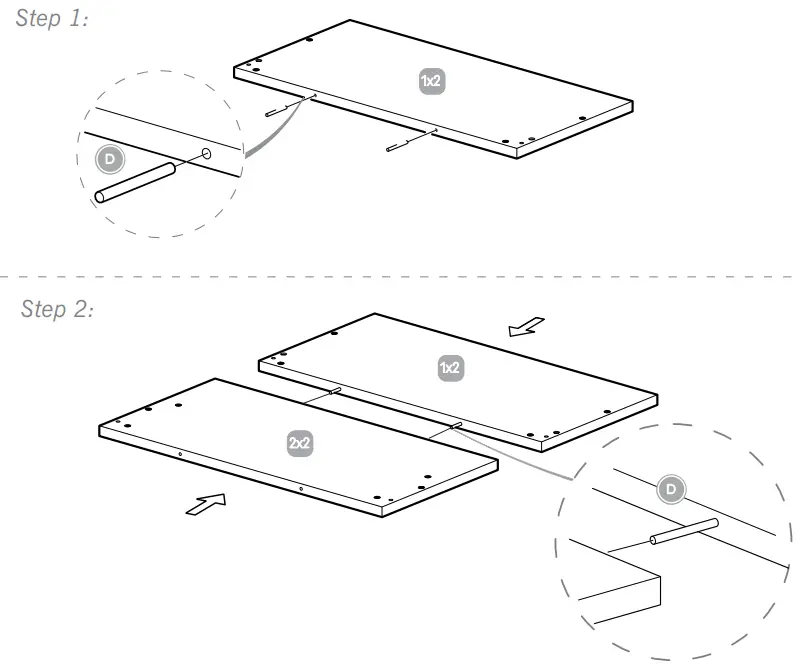 Step 1:

1x2

D

Step 2:

1x2

2x2

D