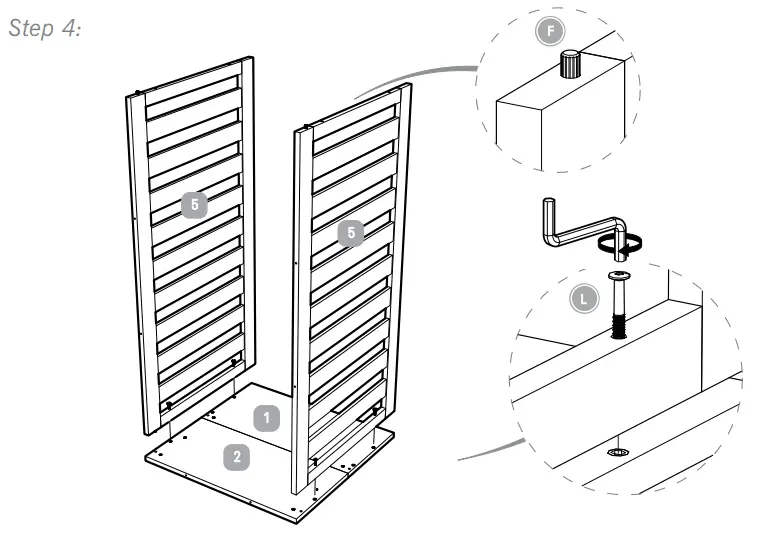 Step 4:

F

5

5

L

1

2