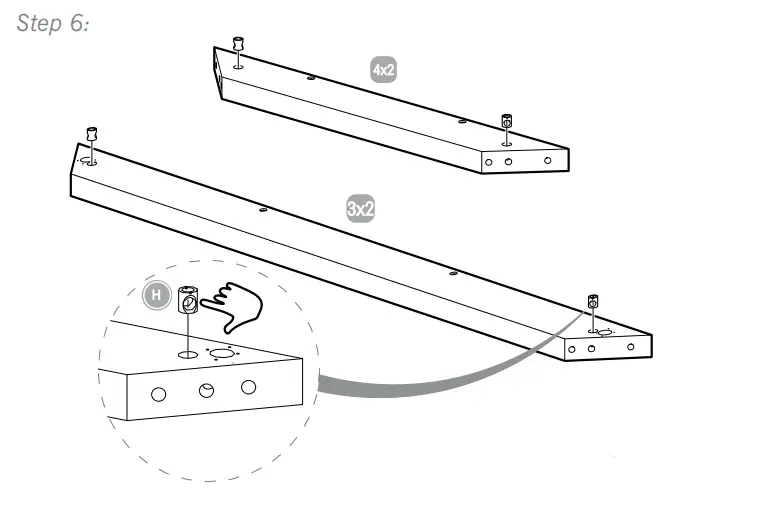 Step 6:

4x2

3x2

H