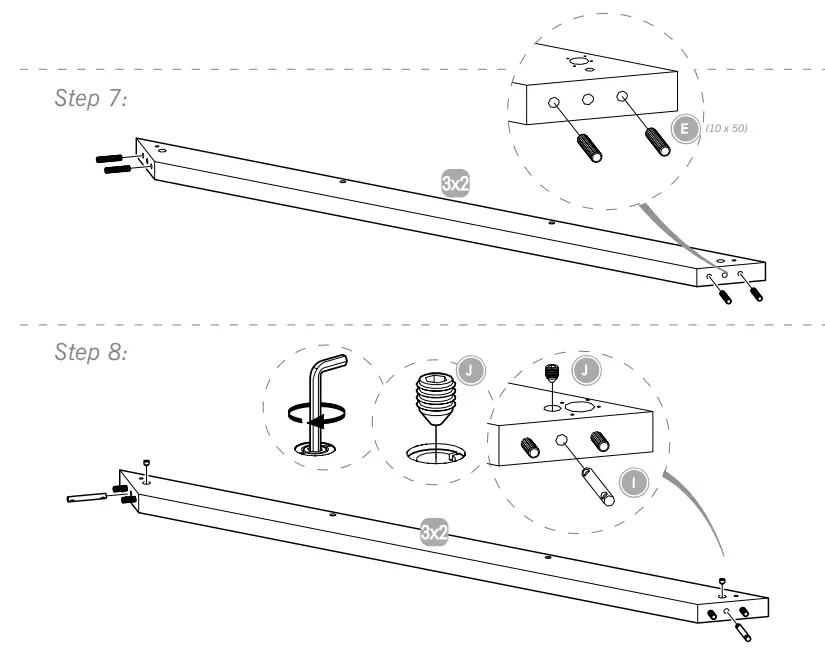 Step 7:

E (10 x 50)

3x2

Step 8:

J

J

I

3x2