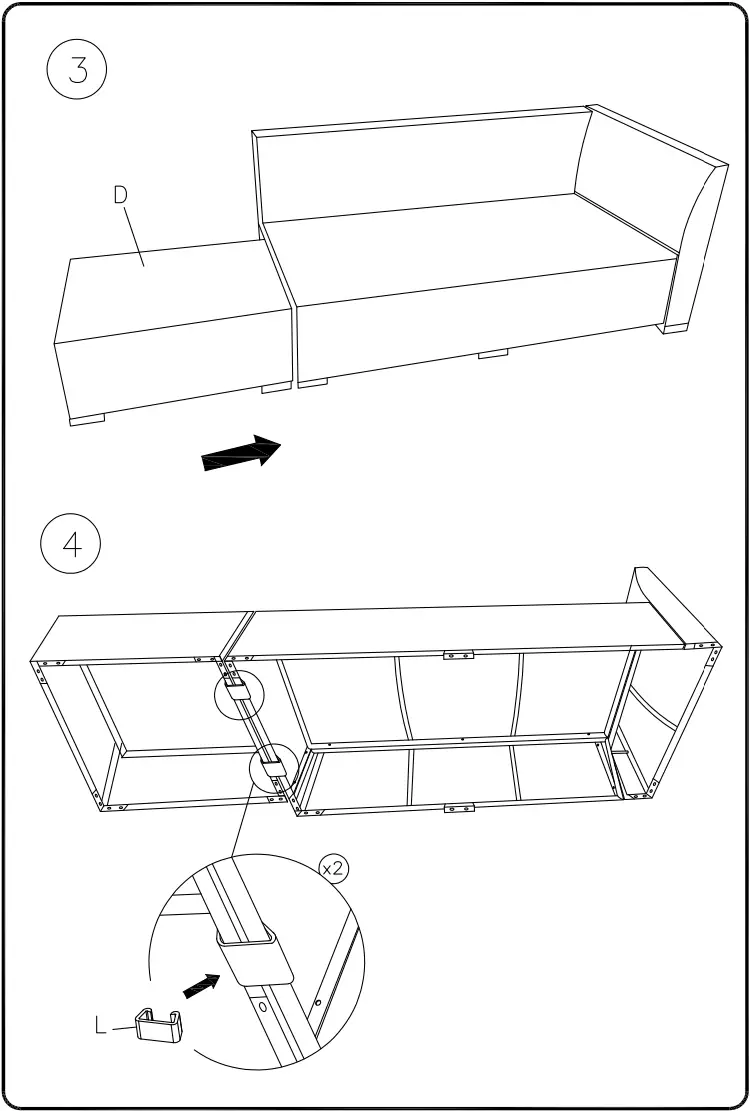 3

D

4

x2

L